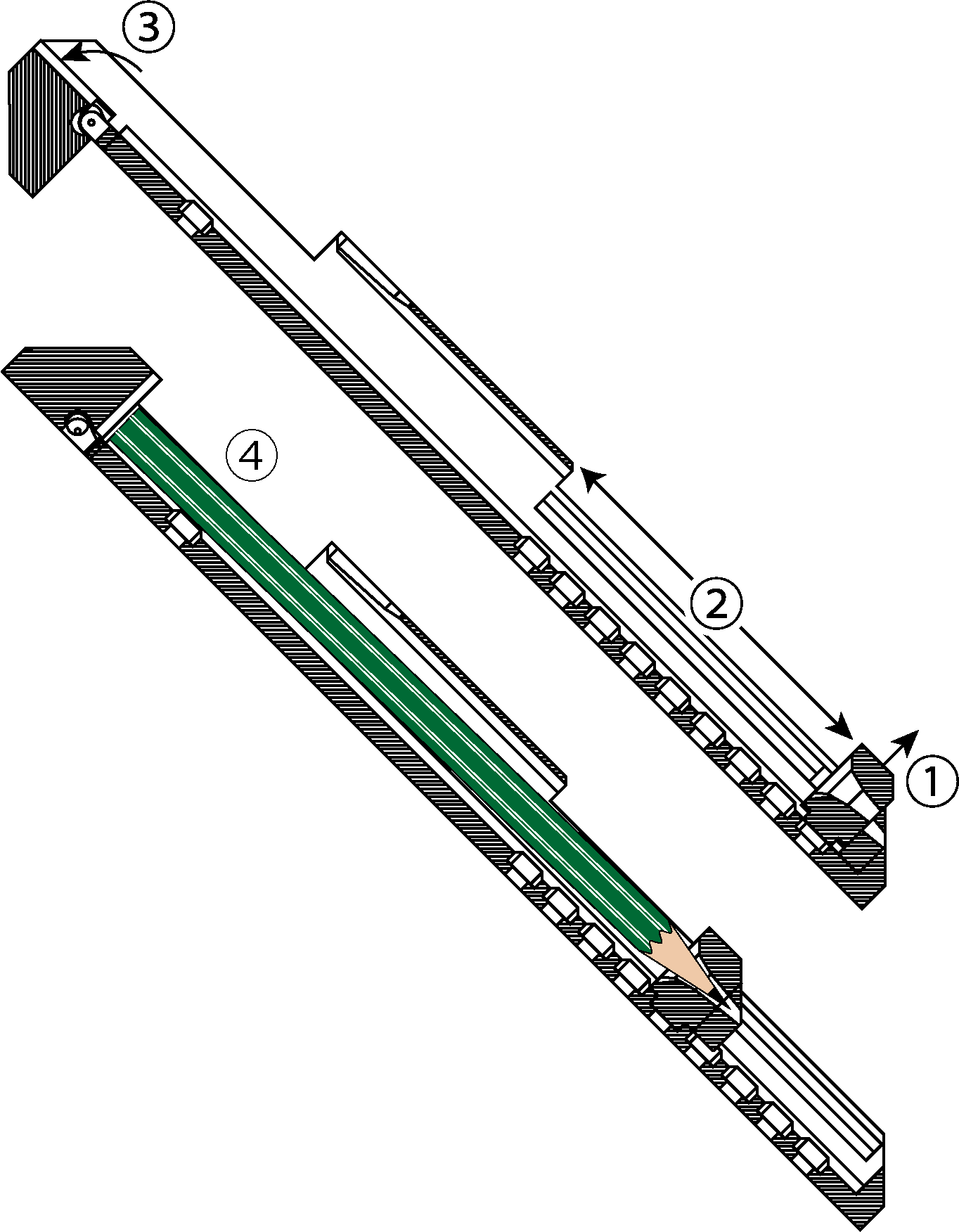 3

4

2

1